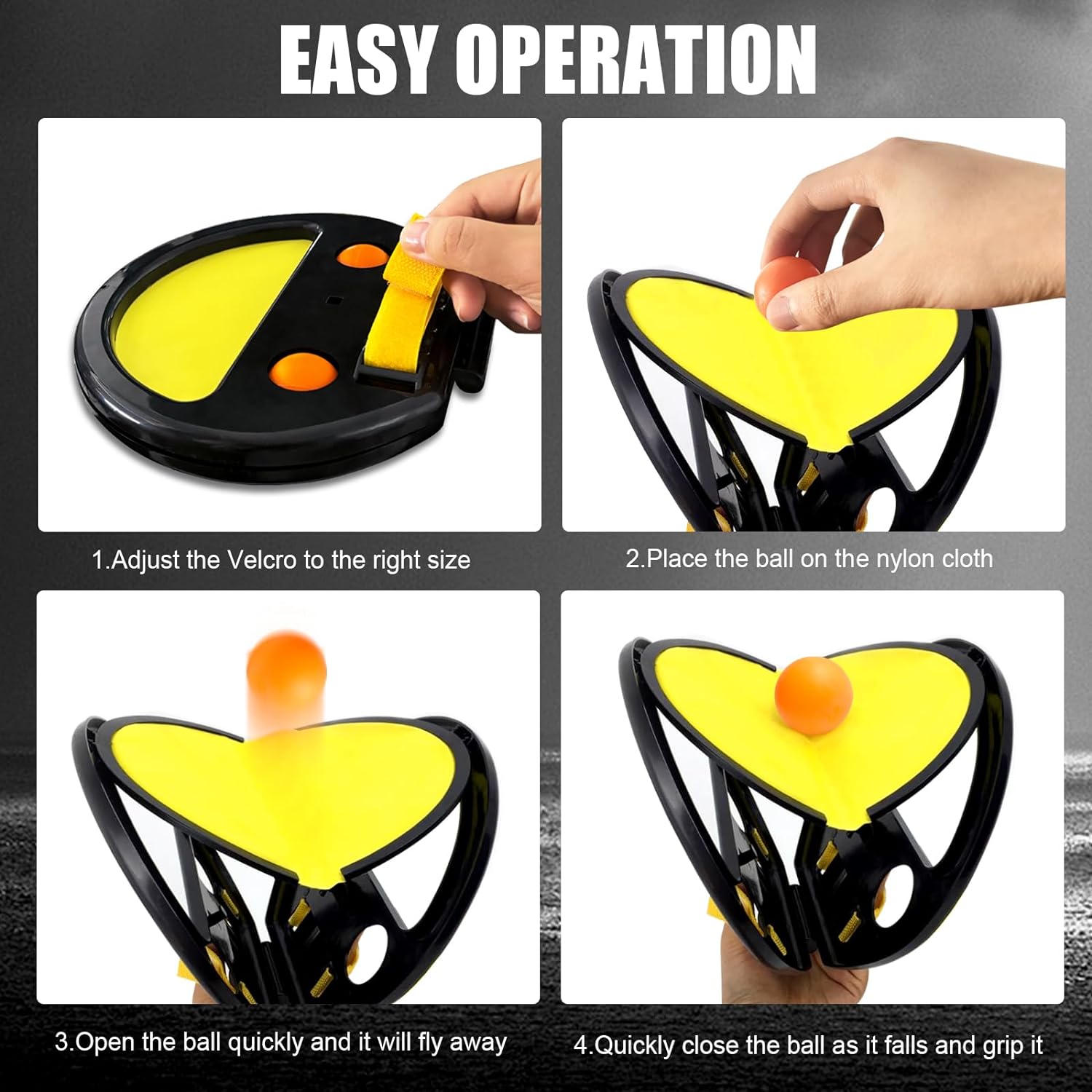 EASY OPERATION

1.Adjust the Velcro to the right size

2.Place the ball on the nylon cloth

3.Open the ball quickly and it will fly away

4.Quickly close the ball as it falls and grip it