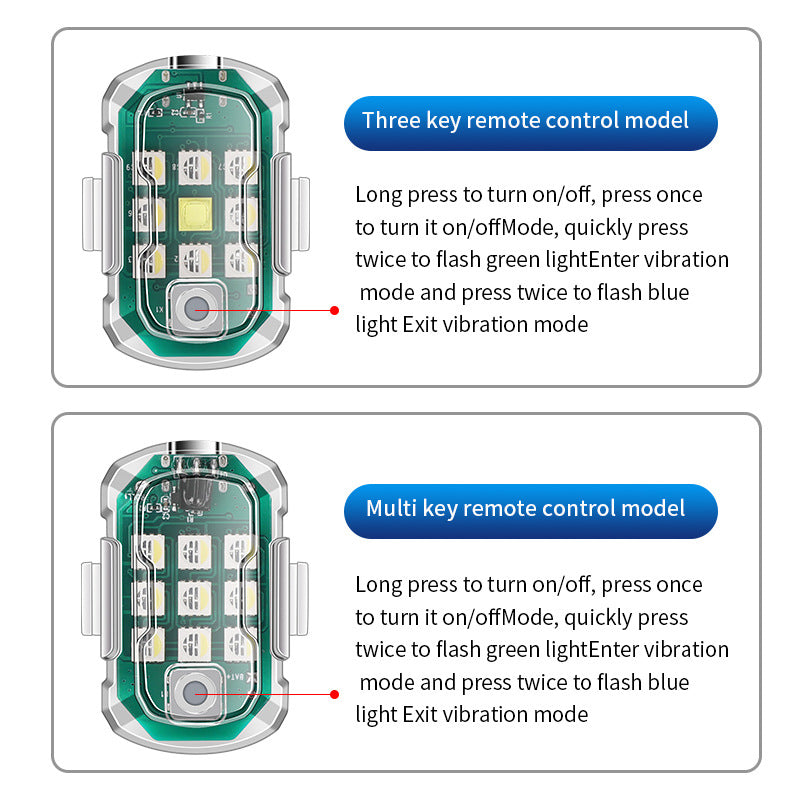 Three key remote control model

Long press to turn on/off, press once to turn it on/offMode, quickly press twice to flash green lightEnter vibration mode and press twice to flash blue light Exit vibration mode

Multi key remote control model

Long press to turn on/off, press once to turn it on/offMode, quickly press twice to flash green lightEnter vibration mode and press twice to flash blue light Exit vibration mode